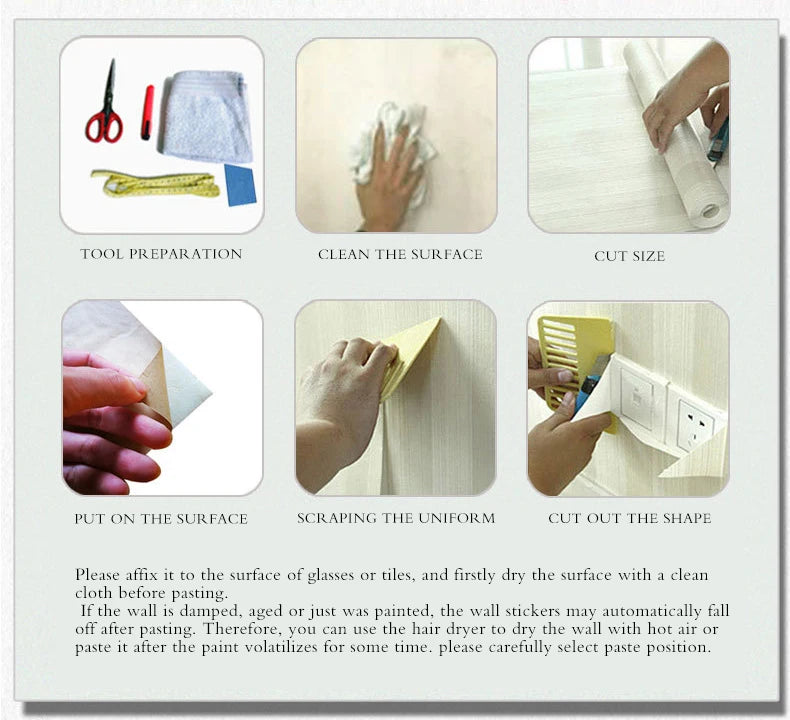 TOOL PREPARATION

CLEAN THE SURFACE

CUT SIZE

PUT ON THE SURFACE

SCRAPING THE UNIFORM

CUT OUT THE SHAPE

Please affix it to the surface of glasses or tiles, and firstly dry the surface with a clean cloth before pasting.
If the wall is damped, aged or just was painted, the wall stickers may automatically fall off after pasting. Therefore, you can use the hair dryer to dry the wall with hot air or paste it after the paint volatilizes for some time. please carefully select paste position.